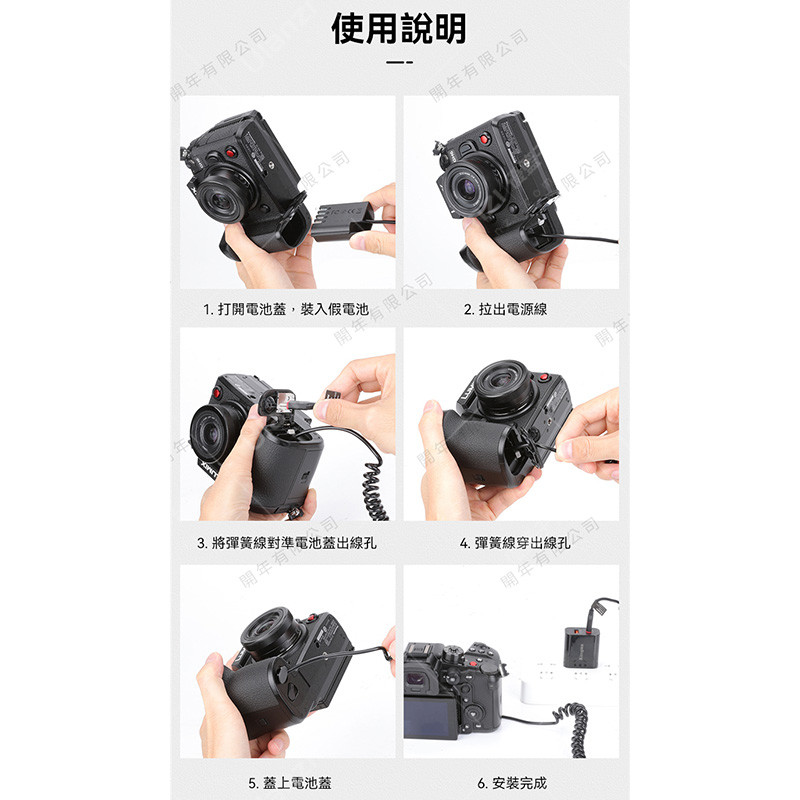 使用說明

開年有限公司

1. 打開電池蓋，裝入假電池

2. 拉出電源線

3. 將彈簧線對準電池蓋出線孔

4. 彈簧線穿出線孔

5. 蓋上電池蓋

6. 安裝完成