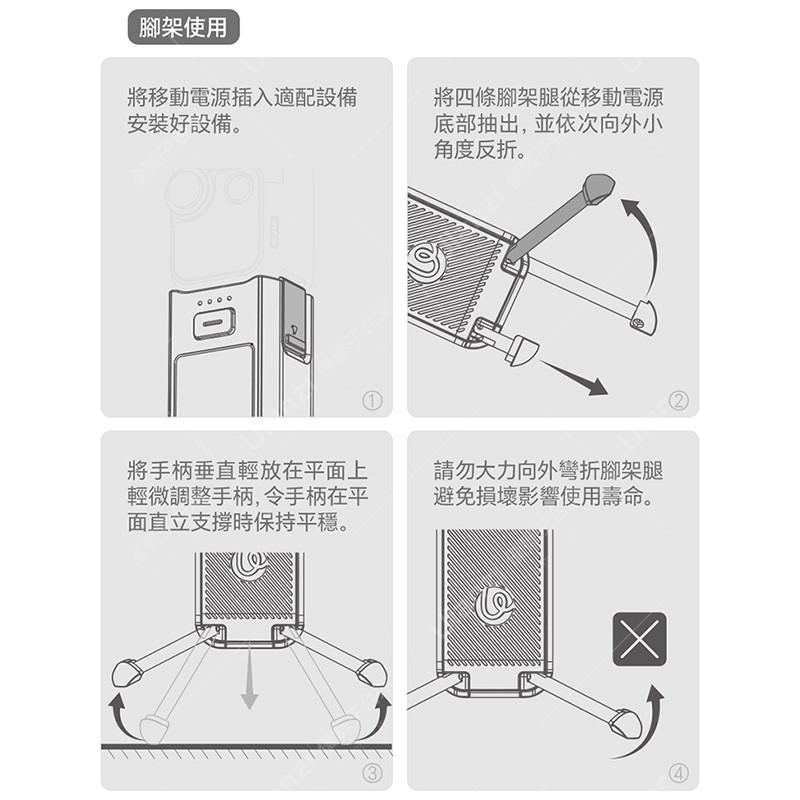 腳架使用

將移動電源插入適配設備安裝好設備。

①

將四條腳架腿從移動電源底部抽出，並依次向外小角度反折。

②

將手柄垂直輕放在平面上輕微調整手柄，令手柄在平面直立支撐時保持平穩。

③

請勿大力向外彎折腳架腿避免損壞影響使用壽命。

④