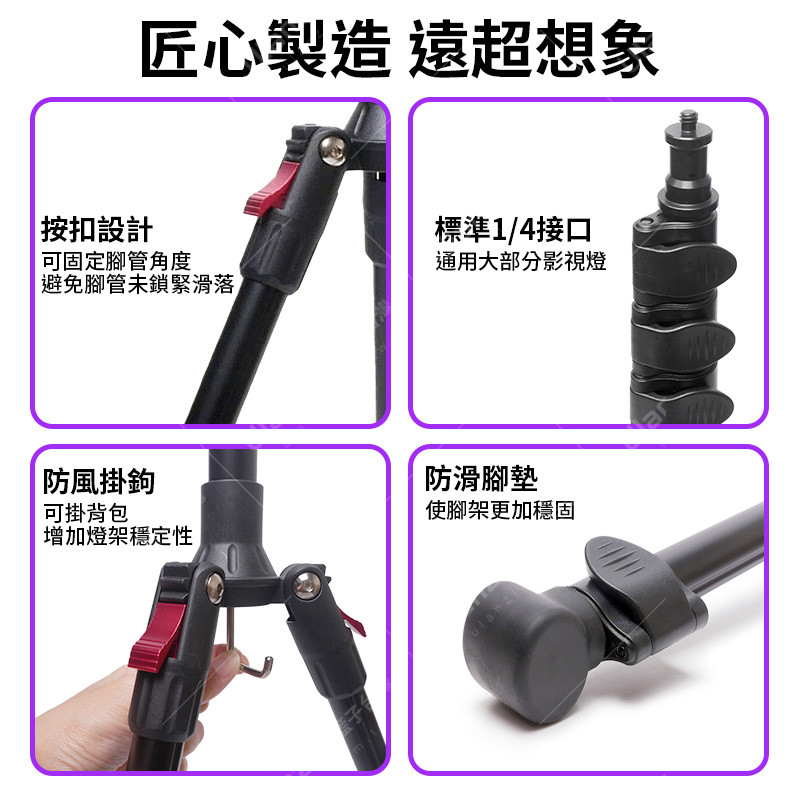 匠心製造 遠超想象

按扣設計
可固定腳管角度
避免腳管未鎖緊滑落

標準1/4接口
通用大部分影視燈

防風掛鉤
可掛背包
增加燈架穩定性

防滑腳墊
使腳架更加穩固