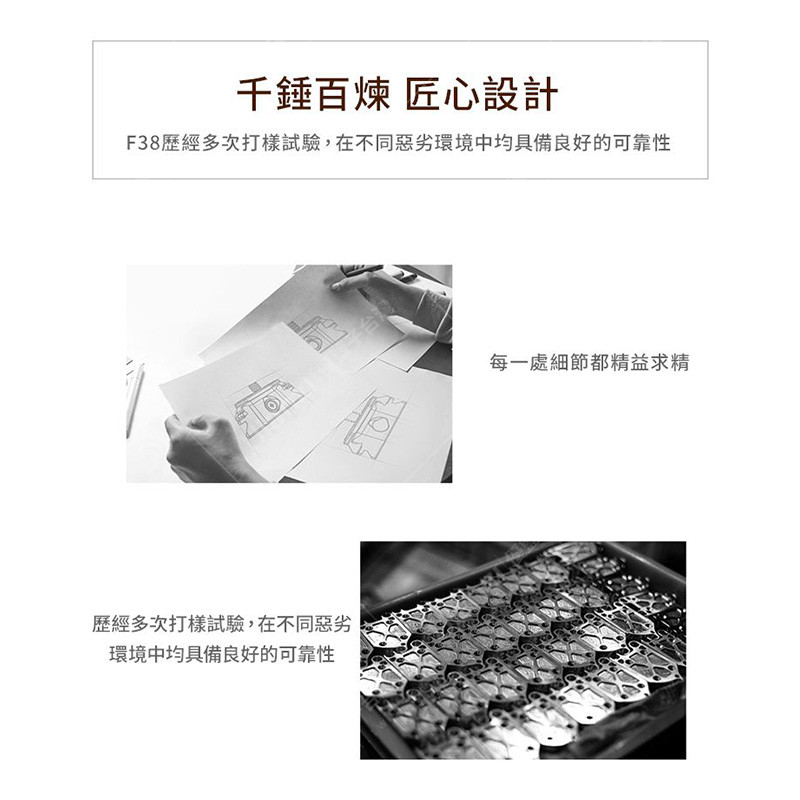 千錘百煉 匠心設計

F38歷經多次打樣試驗，在不同惡劣環境中均具備良好的可靠性

每一處細節都精益求精

歷經多次打樣試驗，在不同惡劣環境中均具備良好的可靠性