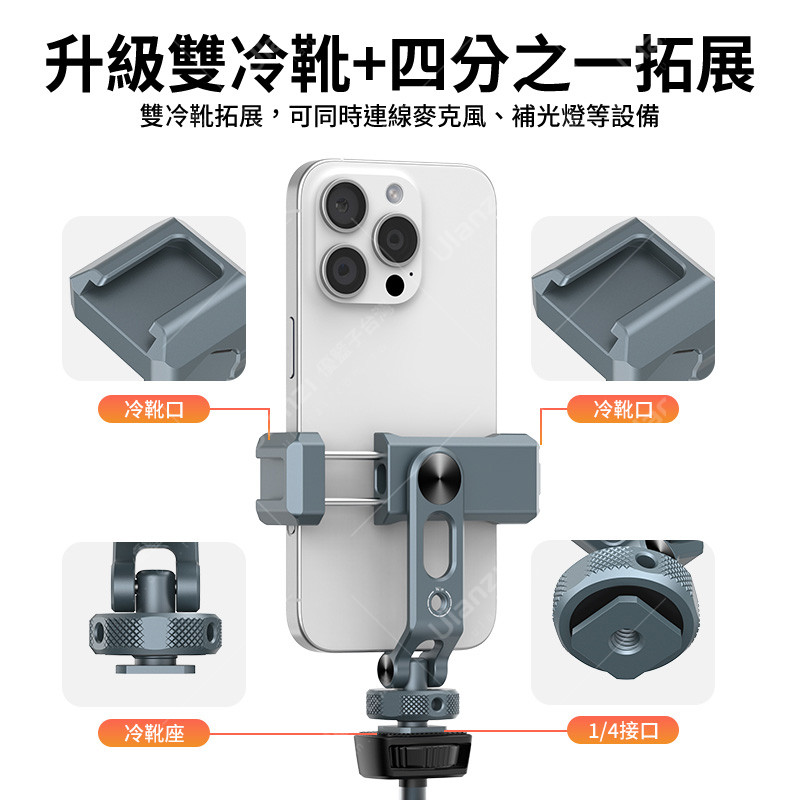 升級雙冷靴+四分之一拓展

雙冷靴拓展，可同時連線麥克風、補光燈等設備

冷靴口

冷靴口

冷靴座

1/4接口