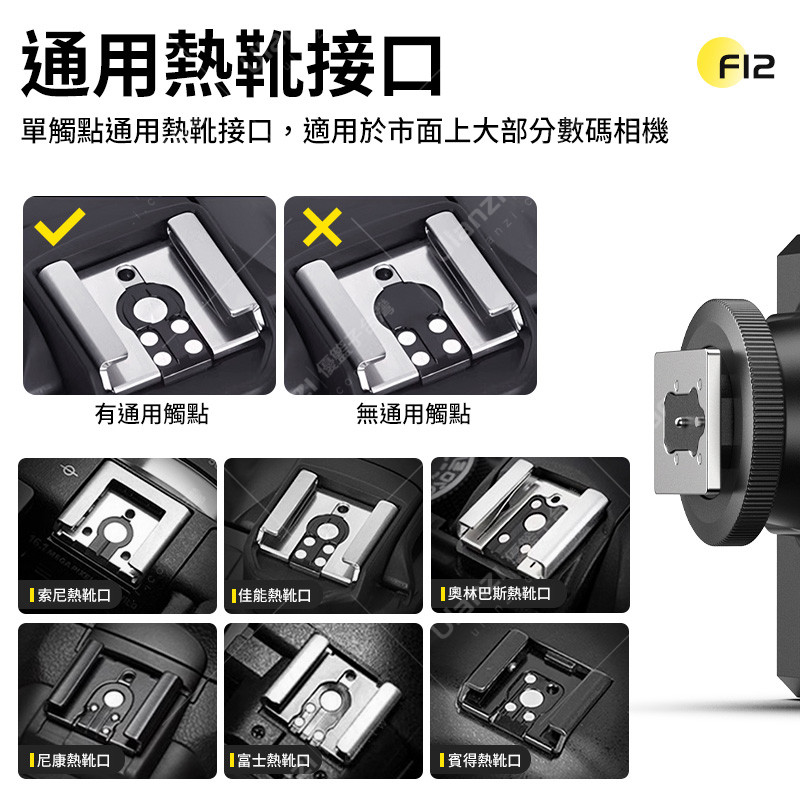 通用熱靴接口

F12

單觸點通用熱靴接口，適用於市面上大部分數碼相機

有通用觸點

無通用觸點

索尼熱靴口

佳能熱靴口

奧林巴斯熱靴口

尼康熱靴口

富士熱靴口

賓得熱靴口