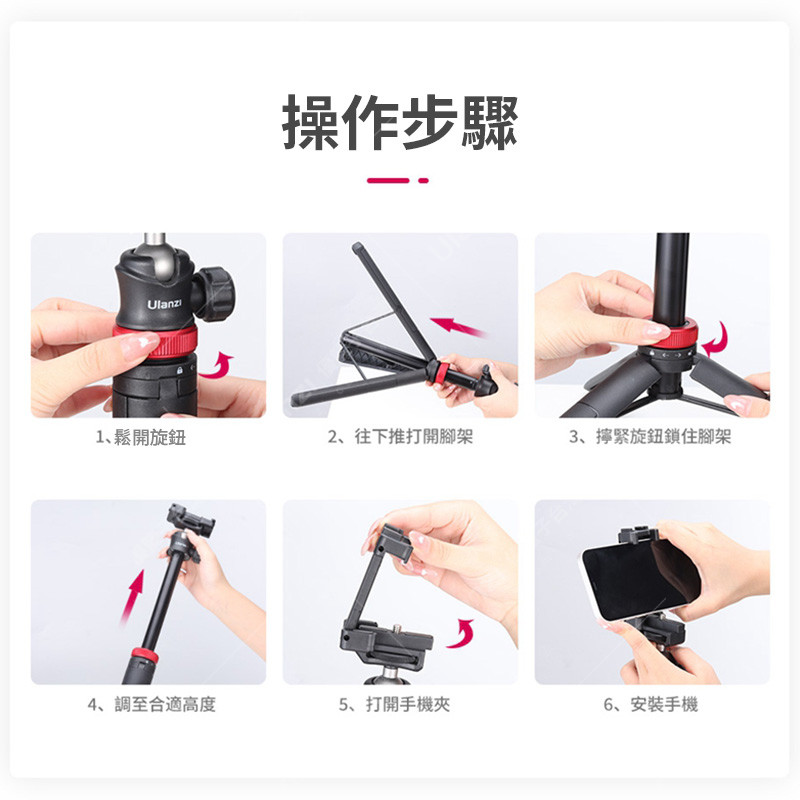 操作步驟

Ulanzi

1、鬆開旋鈕

2、往下推打開腳架

3、擰緊旋鈕鎖住腳架

4、調至合適高度

5、打開手機夾

6、安裝手機