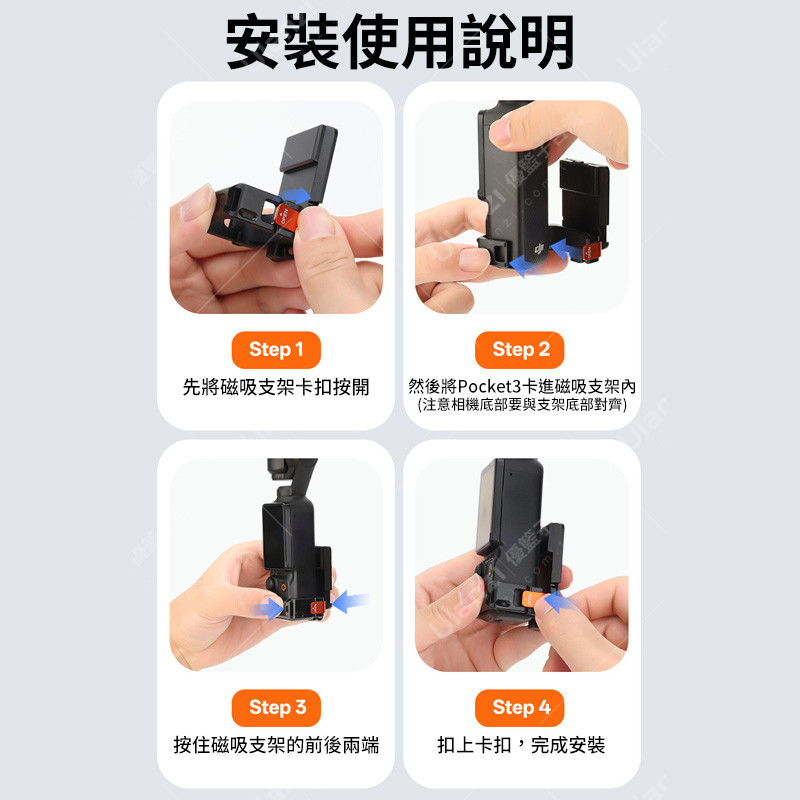 安裝使用說明

Step 1
先將磁吸支架卡扣按開

Step 2
然後將Pocket3卡進磁吸支架內
(注意相機底部要與支架底部對齊)

Step 3
按住磁吸支架的前後兩端

Step 4
扣上卡扣，完成安裝