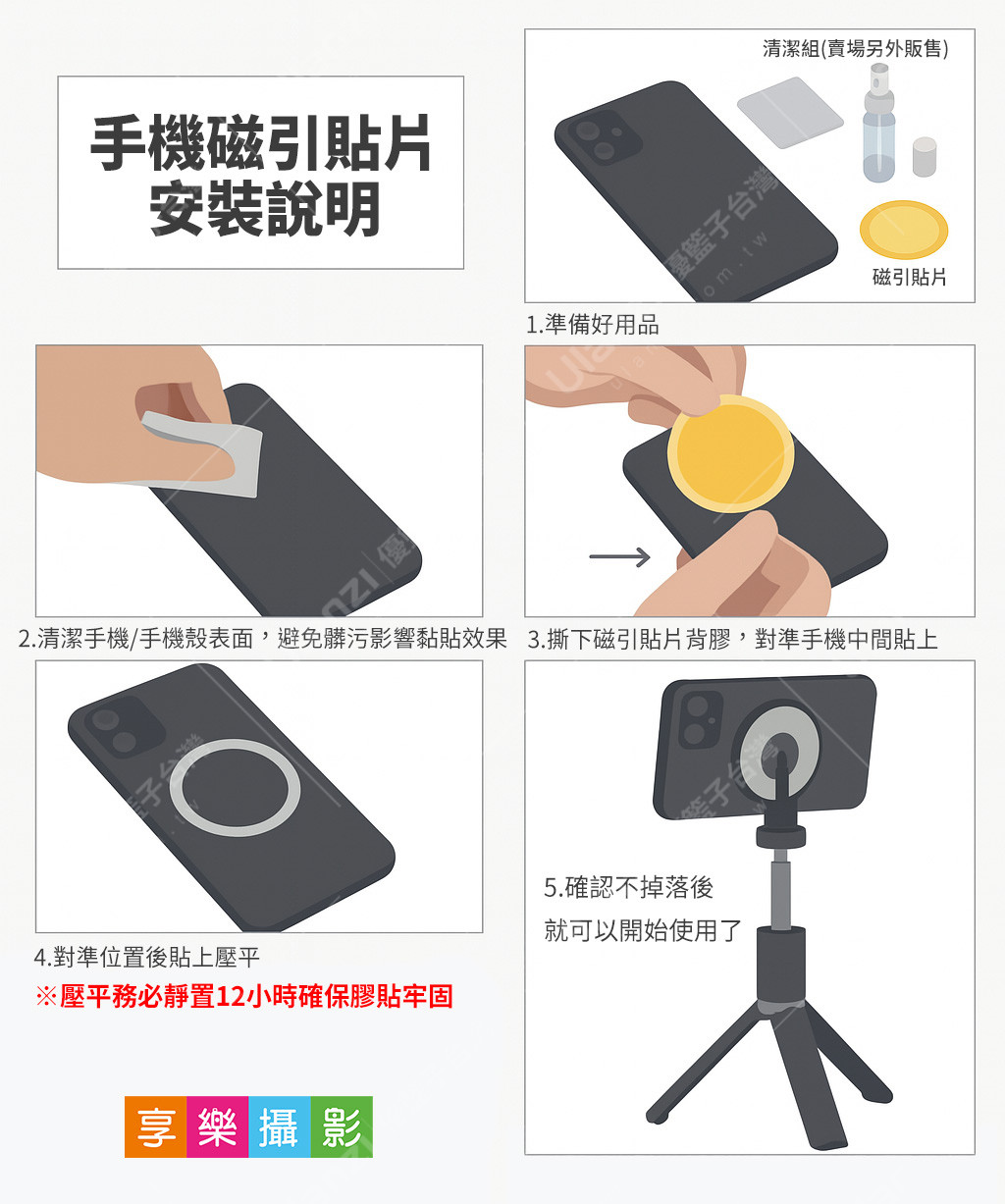 手機磁引貼片
安裝說明

清潔組(賣場另外販售)

磁引貼片

1.準備好用品

2.清潔手機/手機殼表面，避免髒污影響黏貼效果

3.撕下磁引貼片背膠，對準手機中間貼上

4.對準位置後貼上壓平

※壓平務必靜置12小時確保膠貼牢固

5.確認不掉落後
就可以開始使用了

享樂攝影