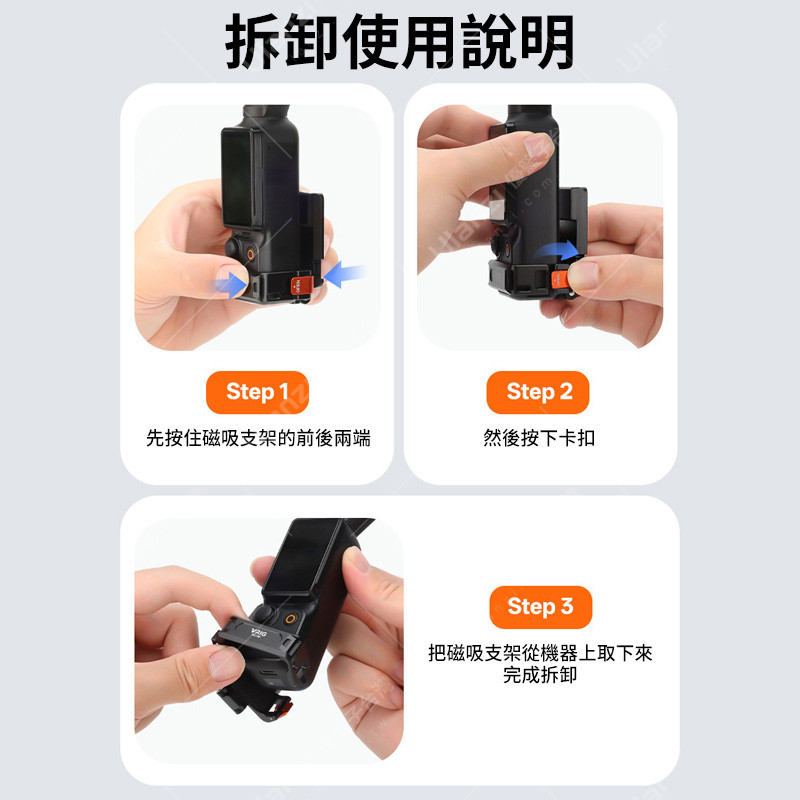 拆卸使用說明

Step 1
先按住磁吸支架的前後兩端

Step 2
然後按下卡扣

VRIG

Step 3
把磁吸支架從機器上取下來
完成拆卸